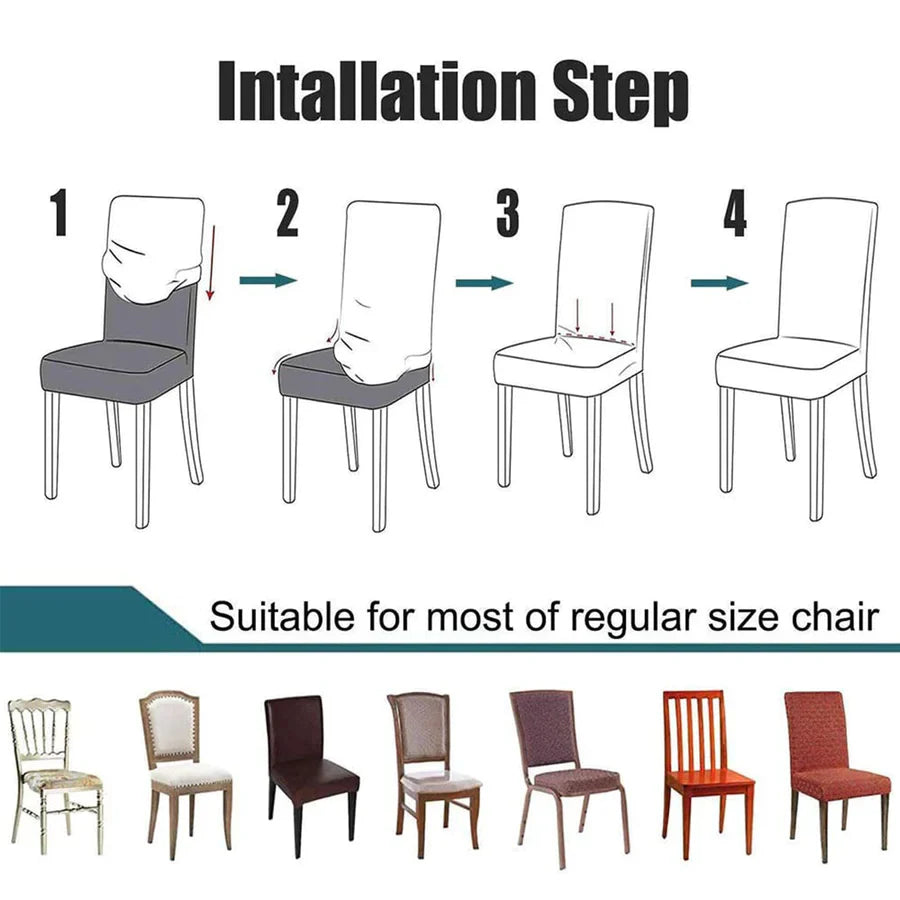 Intallation Step

1

2

3

4

Suitable for most of regular size chair